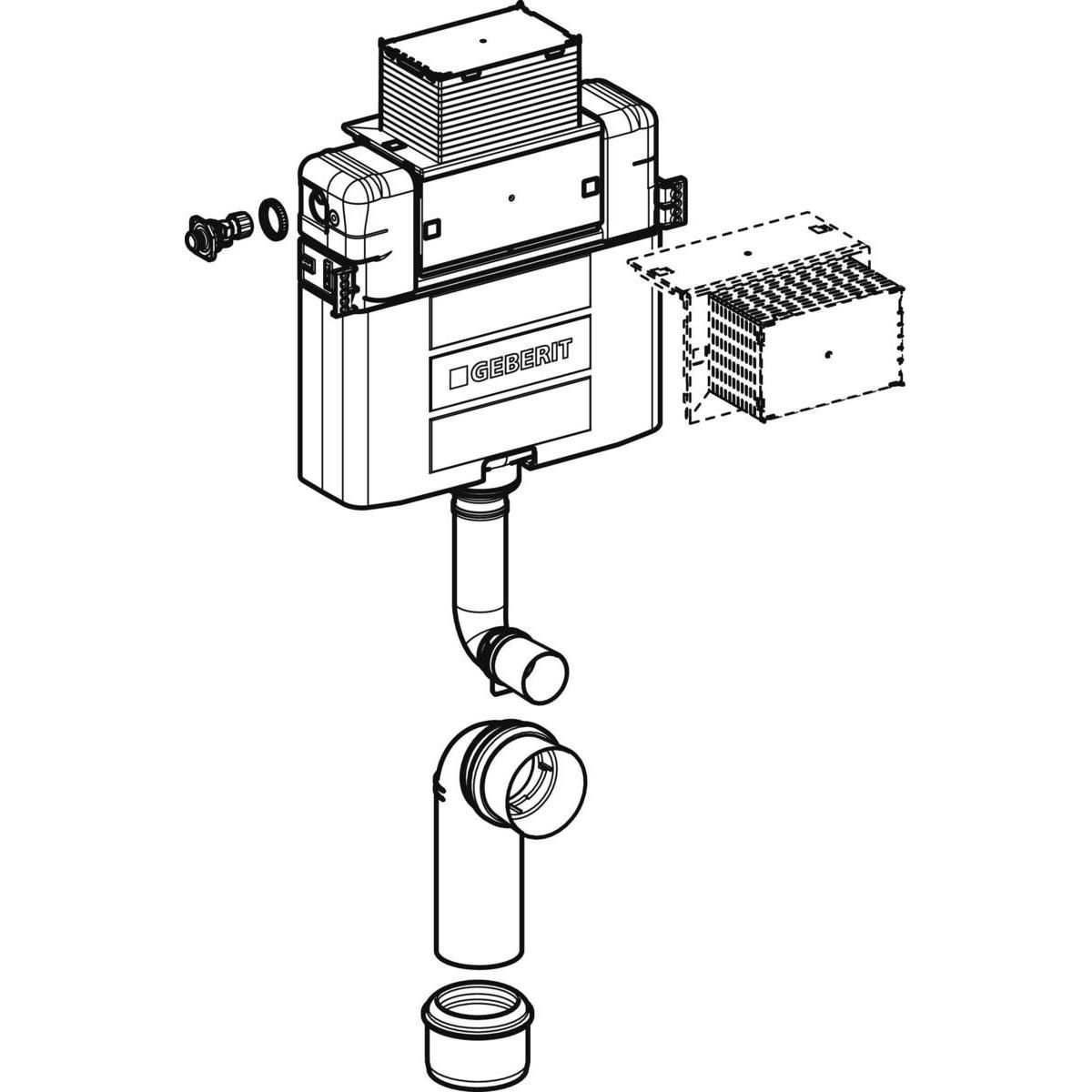 GEBERIT