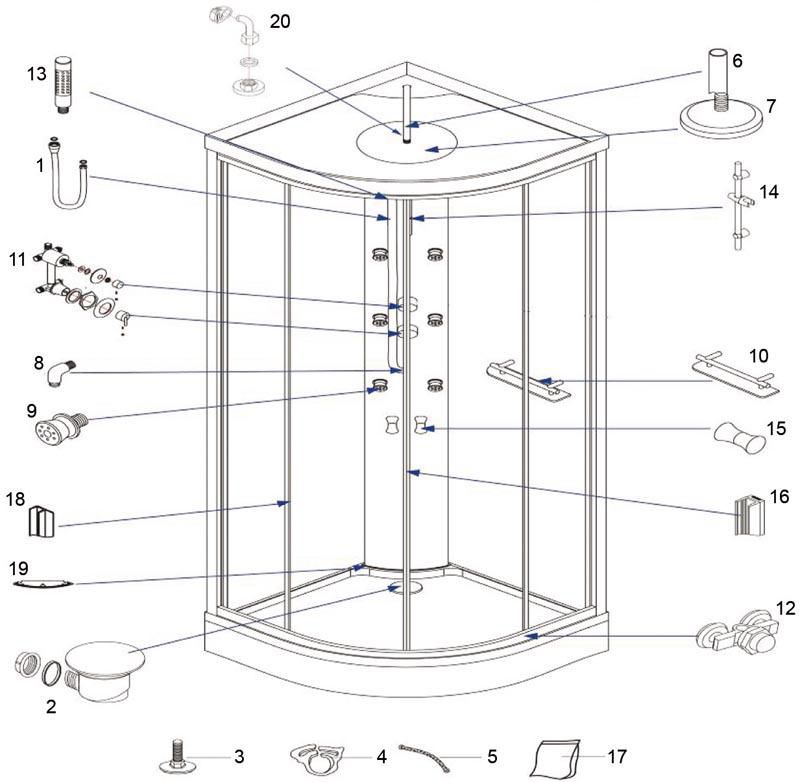 20
13
6
7
1
14
11
8
10
9
15
18
16
19
12
2
3
4
5
17