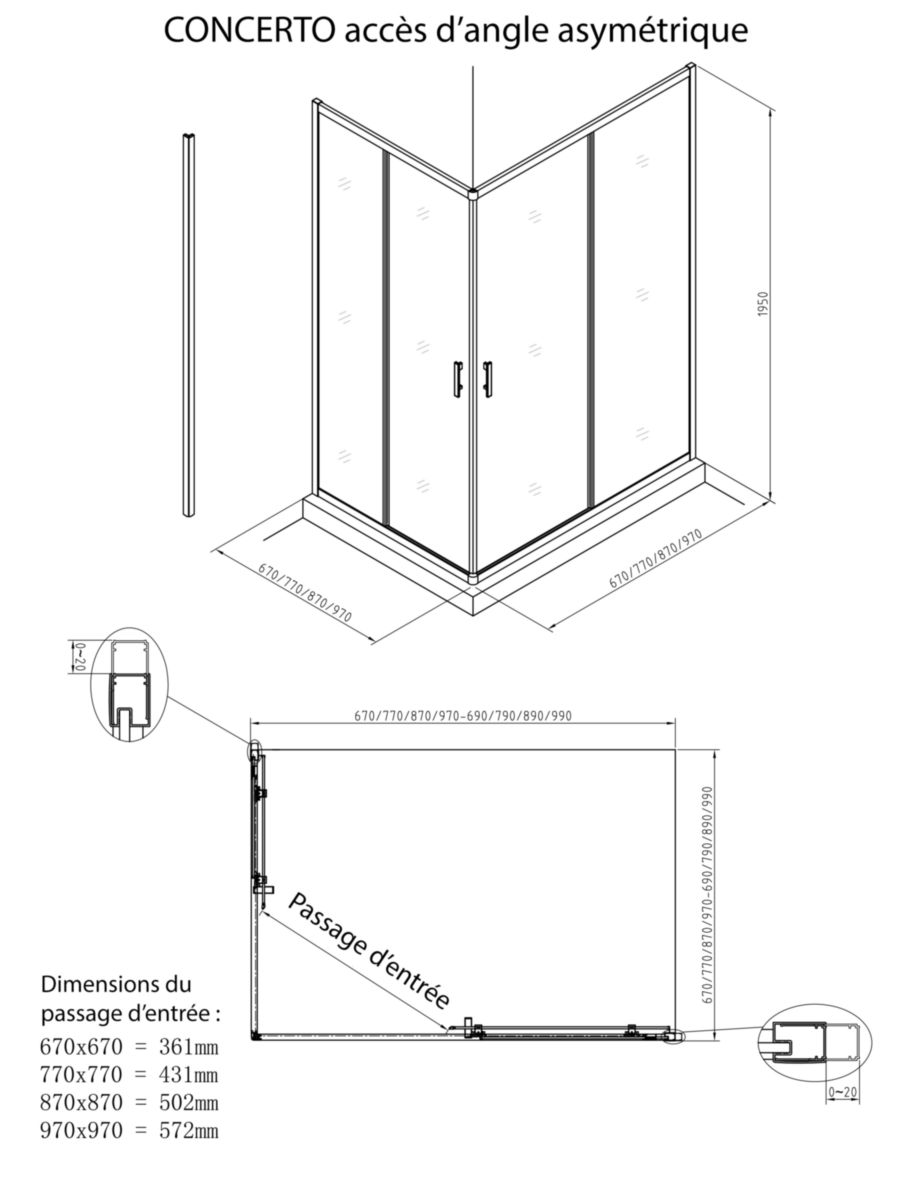 CONCERTO accès d'angle asymétrique

1950

670/770/870/970

670/770/870/970

0~20

670/770/870/970-690/790/890/990

670/770/870/970-690/790/890/990

Passage d'entrée

0~20

Dimensions du passage d'entrée :
670x670 = 361mm
770x770 = 431mm
870x870 = 502mm
970x970 = 572mm