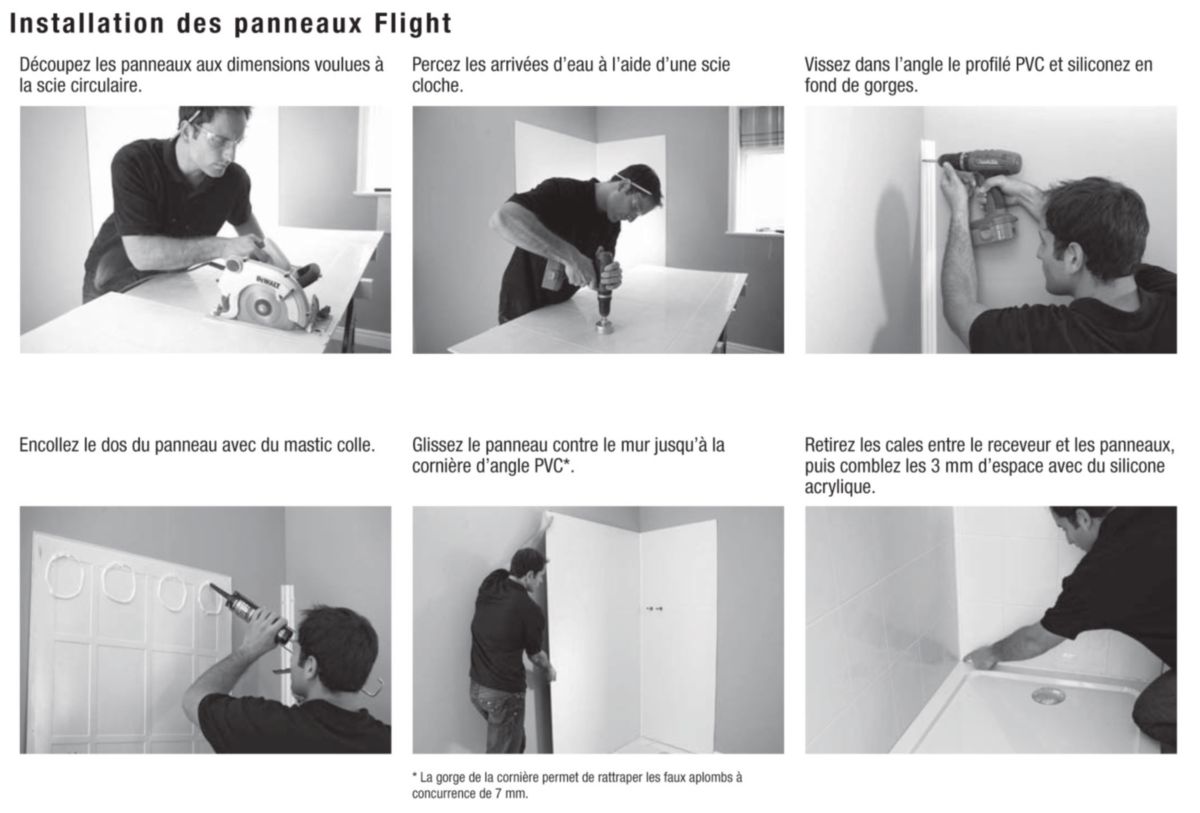 Installation des panneaux Flight

Découpez les panneaux aux dimensions voulues à la scie circulaire.

DEWALT

Percez les arrivées d'eau à l'aide d'une scie cloche.

Vissez dans l'angle le profilé PVC et siliconez en fond de gorges.

Encollez le dos du panneau avec du mastic colle.

Glissez le panneau contre le mur jusqu'à la cornière d'angle PVC*.

* La gorge de la cornière permet de rattraper les faux aplombs à concurrence de 7 mm.

Retirez les cales entre le receveur et les panneaux, puis comblez les 3 mm d'espace avec du silicone acrylique.