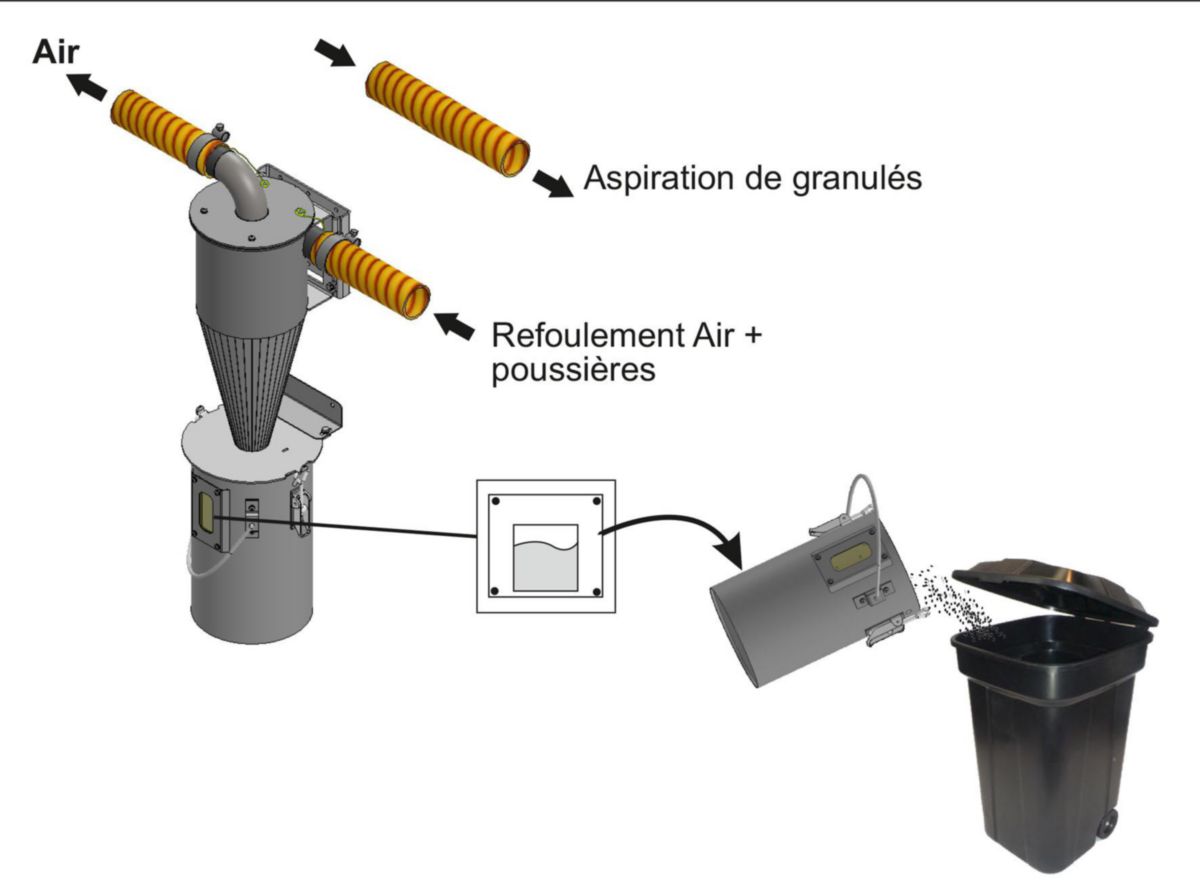 Air

Aspiration de granulés

Refoulement Air + poussières