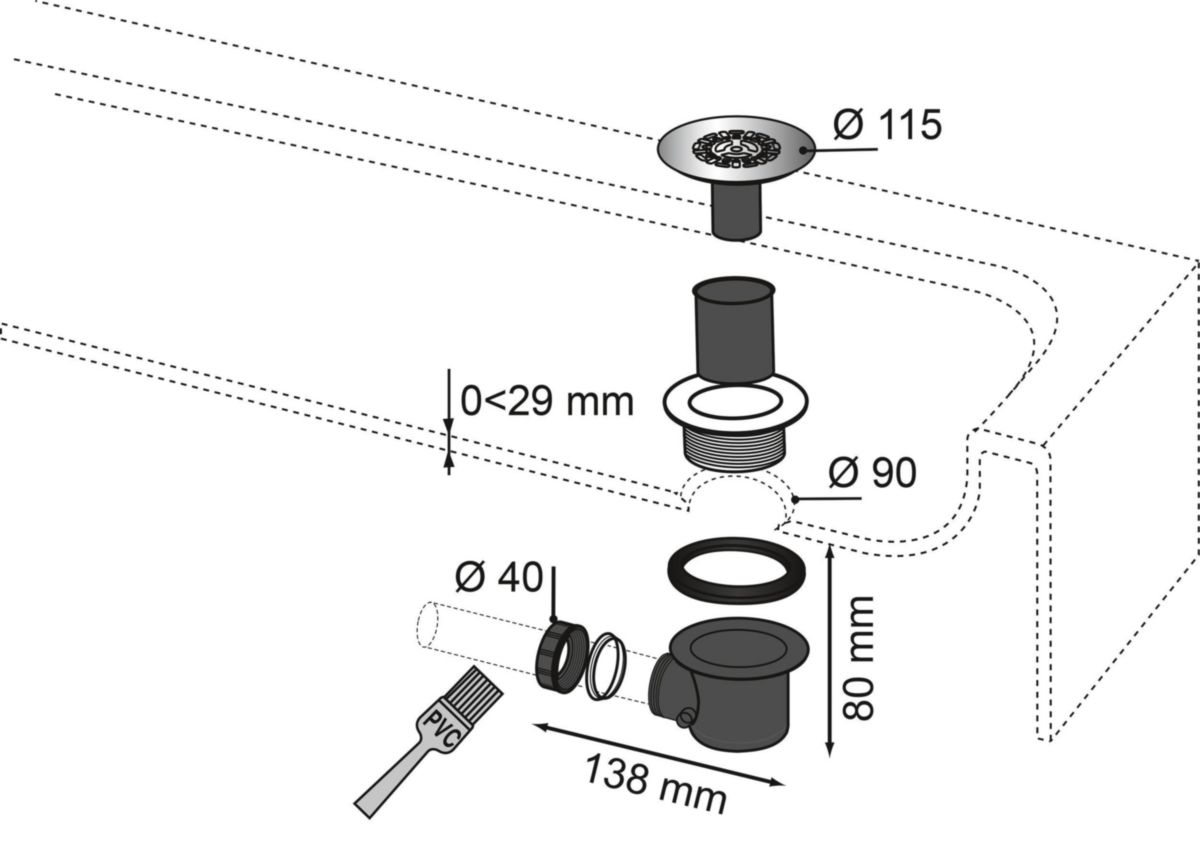 Ø 115

0<29 mm

Ø 90

Ø 40

80 mm

PVC

138 mm