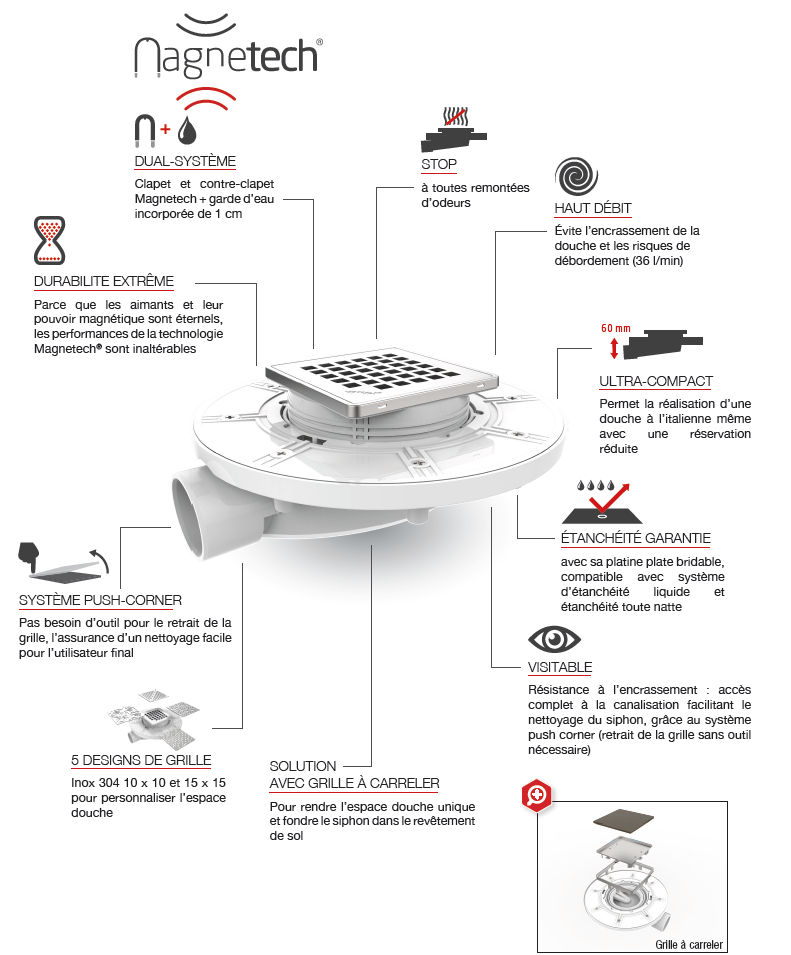 Magnetech®

DUAL-SYSTÈME
Clapet et contre-clapet Magnetech + garde d'eau incorporée de 1 cm

STOP
à toutes remontées d'odeurs

HAUT DÉBIT
Évite l'encrassement de la douche et les risques de débordement (36 l/min)

DURABILITE EXTRÊME
Parce que les aimants et leur pouvoir magnétique sont éternels, les performances de la technologie Magnetech® sont inaltérables

60 mm

ULTRA-COMPACT
Permet la réalisation d'une douche à l'italienne même avec une réservation réduite

ÉTANCHÉITÉ GARANTIE
avec sa platine plate bridable, compatible avec système d'étanchéité liquide et étanchéité toute natte

SYSTÈME PUSH-CORNER
Pas besoin d'outil pour le retrait de la grille, l'assurance d'un nettoyage facile pour l'utilisateur final

VISITABLE
Résistance à l'encrassement : accès complet à la canalisation facilitant le nettoyage du siphon, grâce au système push corner (retrait de la grille sans outil nécessaire)

5 DESIGNS DE GRILLE
Inox 304 10 x 10 et 15 x 15 pour personnaliser l'espace douche

SOLUTION
AVEC GRILLE À CARRELER
Pour rendre l'espace douche unique et fondre le siphon dans le revêtement de sol

Grille à carreler