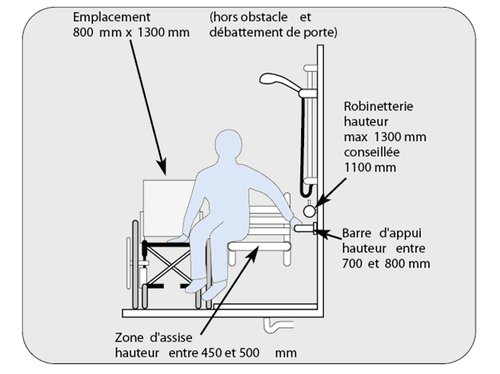 Emplacement
800 mm x 1300 mm

(hors obstacle et
débattement de porte)

Robinetterie
hauteur
max 1300 mm
conseillée
1100 mm

Barre d'appui
hauteur entre
700 et 800 mm

Zone d'assise
hauteur entre 450 et 500 mm